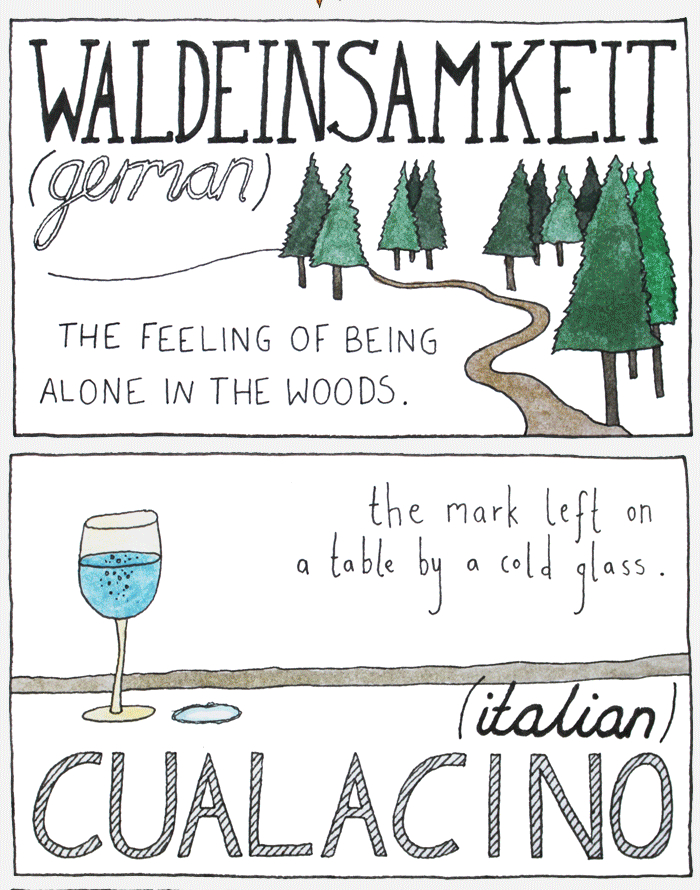 WALDEINSAMKEIT
(german)

THE FEELING OF BEING ALONE IN THE WOODS.

the mark left on a table by a cold glass.

(italian)
CUALACINO